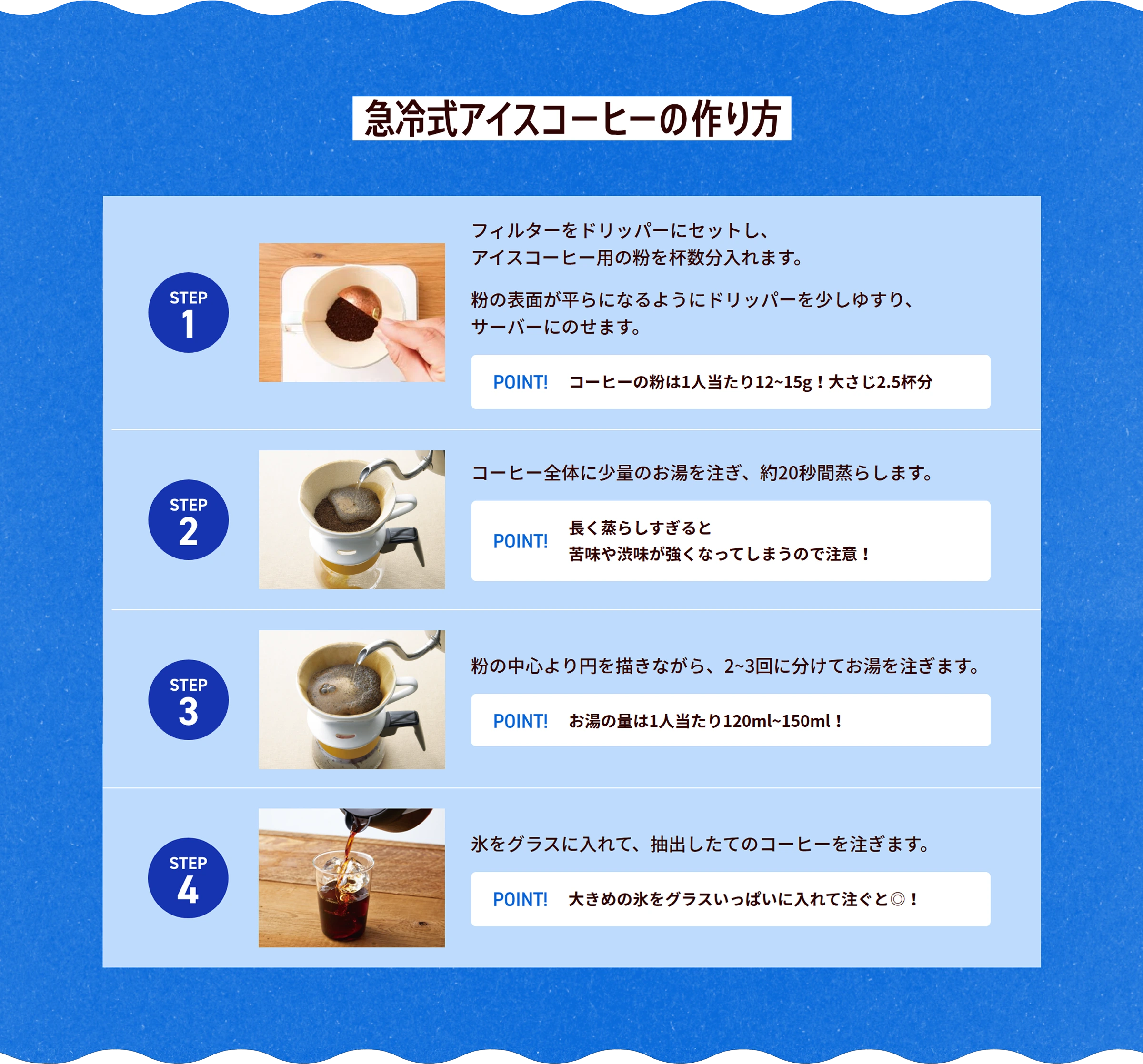 急冷式アイスコーヒーの作り方

STEP 1

フィルターをドリッパーにセットし、アイスコーヒー用の粉を杯数分入れます。

粉の表面が平らになるようにドリッパーを少しゆすり、サーバーにのせます。

POINT! コーヒーの粉は1人当たり12~15g！大さじ2.5杯分

STEP 2

コーヒー全体に少量のお湯を注ぎ、約20秒間蒸らします。

POINT! 長く蒸らしすぎると苦味や渋味が強くなってしまうので注意！

STEP 3

粉の中心より円を描きながら、2~3回に分けてお湯を注ぎます。

POINT! お湯の量は1人当たり120ml~150ml！

STEP 4

氷をグラスに入れて、抽出したてのコーヒーを注ぎます。

POINT! 大きめの氷をグラスいっぱいに入れて注ぐと◎！