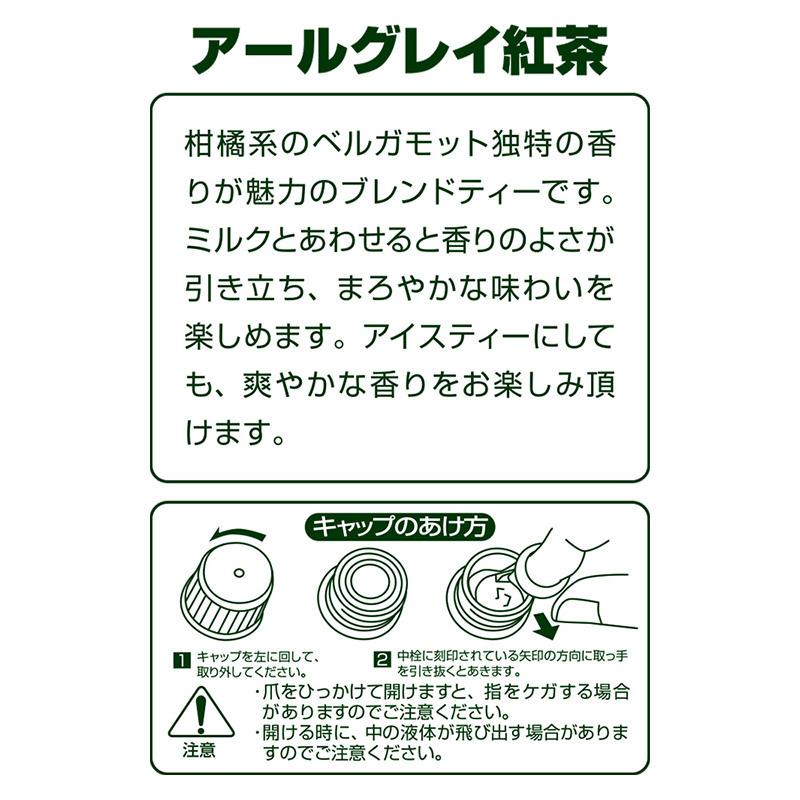 アールグレイ紅茶

柑橘系のベルガモット独特の香りが魅力のブレンドティーです。ミルクとあわせると香りのよさが引き立ち、まろやかな味わいを楽しめます。アイスティーにしても、爽やかな香りをお楽しみ頂けます。

キャップのあけ方

1 キャップを左に回して、取り外してください。

2 中栓に刻印されている矢印の方向に取っ手を引き抜くとあきます。

注意

・爪をひっかけて開けますと、指をケガする場合がありますのでご注意ください。
・開ける時に、中の液体が飛び出す場合がありますのでご注意ください。